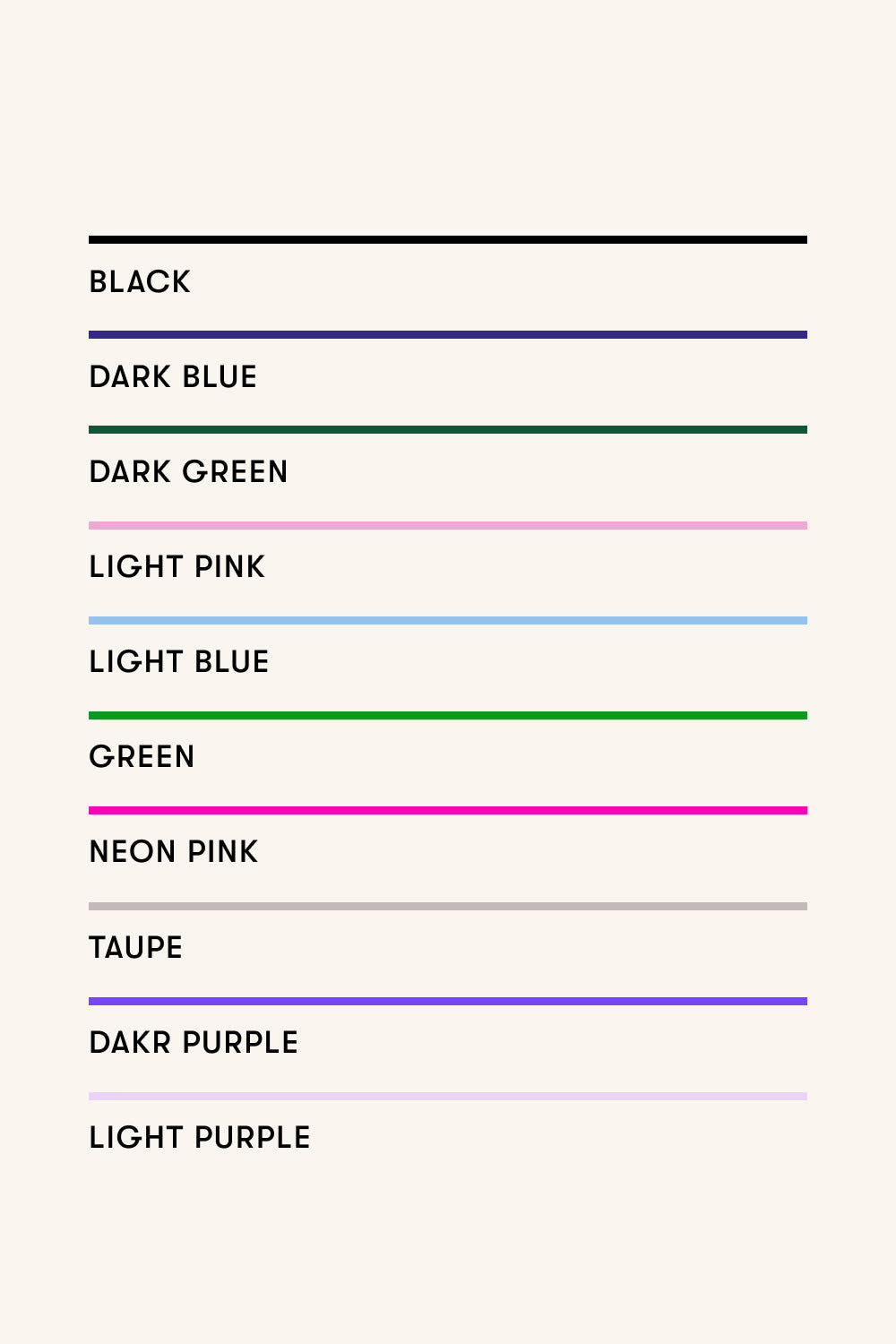 BLACK

DARK BLUE

DARK GREEN

LIGHT PINK

LIGHT BLUE

GREEN

NEON PINK

TAUPE

DAKR PURPLE

LIGHT PURPLE